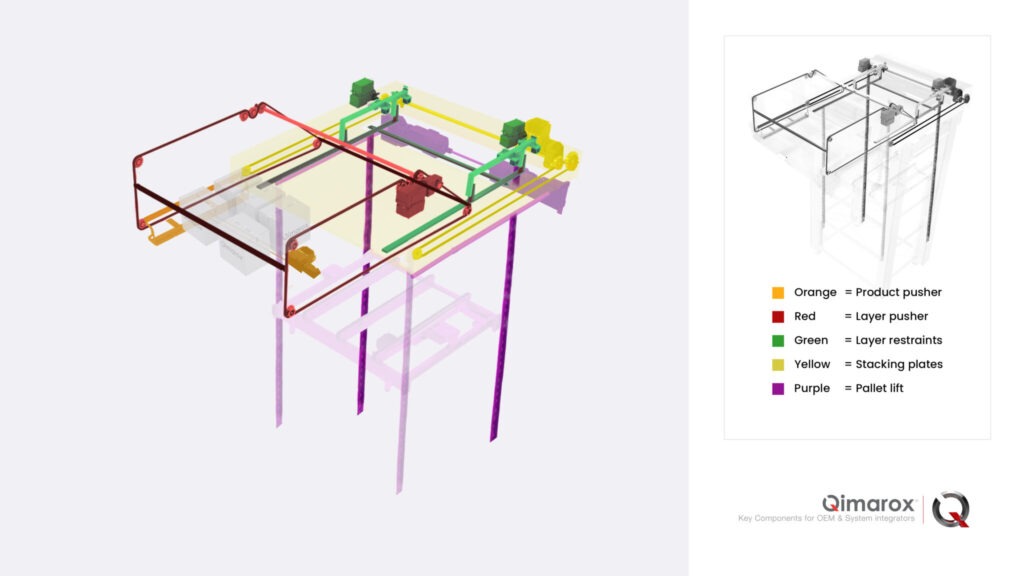 Orange = Product pusher
Red = Layer pusher
Green = Layer restraints
Yellow = Stacking plates
Purple = Pallet lift

Qimarox
Key Components for OEM & System integrators